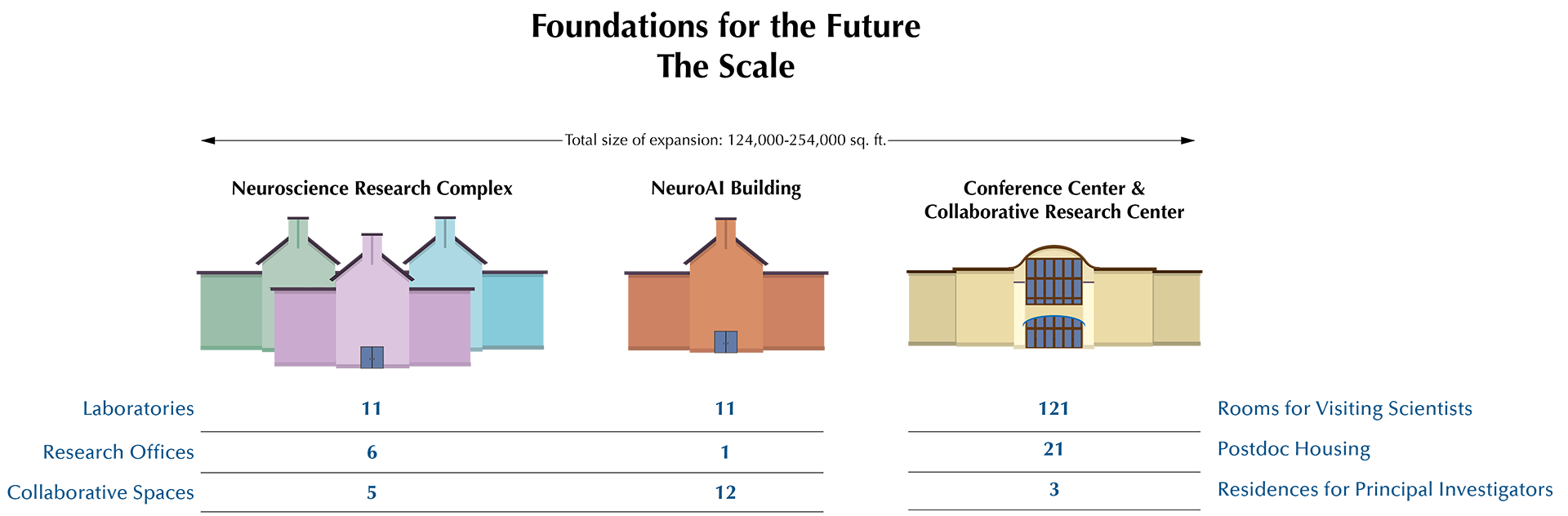 Foundations for the Future
The Scale

Total size of expansion: 124,000-254,000 sq. ft.

| | Neuroscience Research Complex | NeuroAI Building |
|---|---|---|
| Laboratories | 11 | 11 |
| Research Offices | 6 | 1 |
| Collaborative Spaces | 5 | 12 |

| Conference Center & Collaborative Research Center | |
|---|---|
| 121 | Rooms for Visiting Scientists |
| 21 | Postdoc Housing |
| 3 | Residences for Principal Investigators |