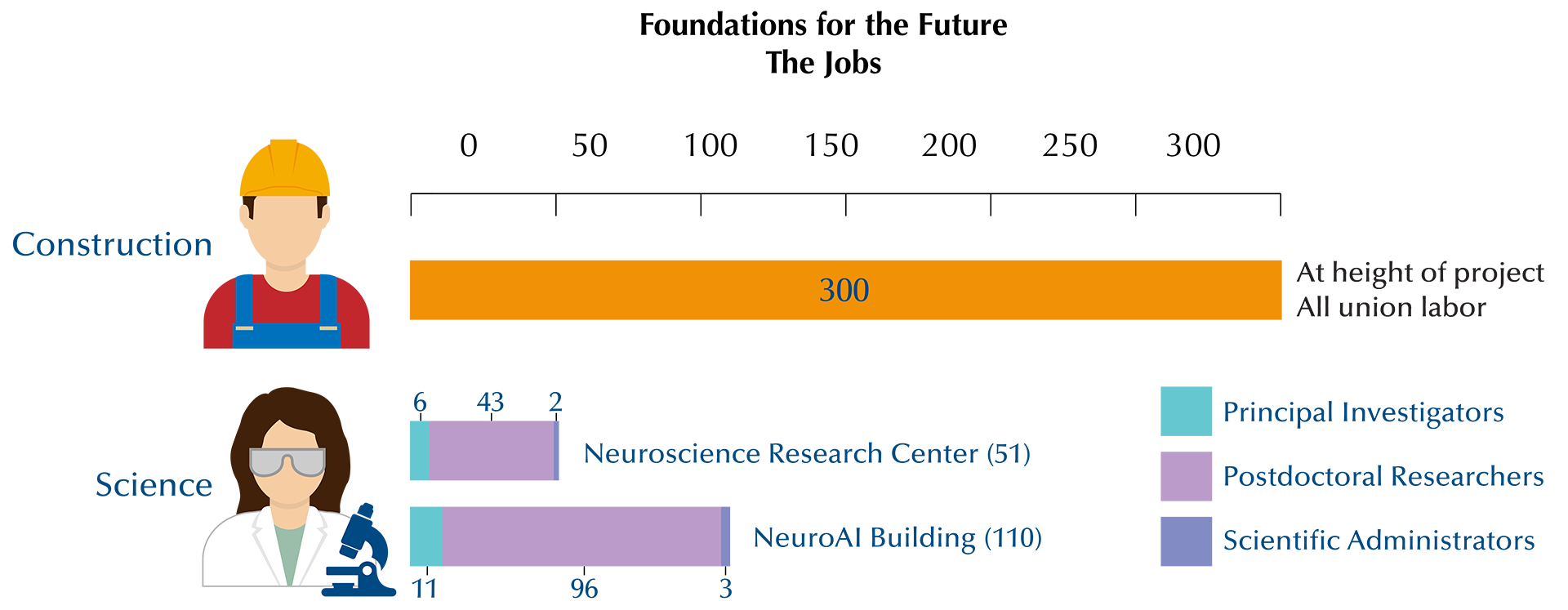 Foundations for the Future
The Jobs

0 50 100 150 200 250 300

Construction

300

At height of project
All union labor

Science

6 43 2

Neuroscience Research Center (51)

NeuroAI Building (110)

11 96 3

Principal Investigators
Postdoctoral Researchers
Scientific Administrators